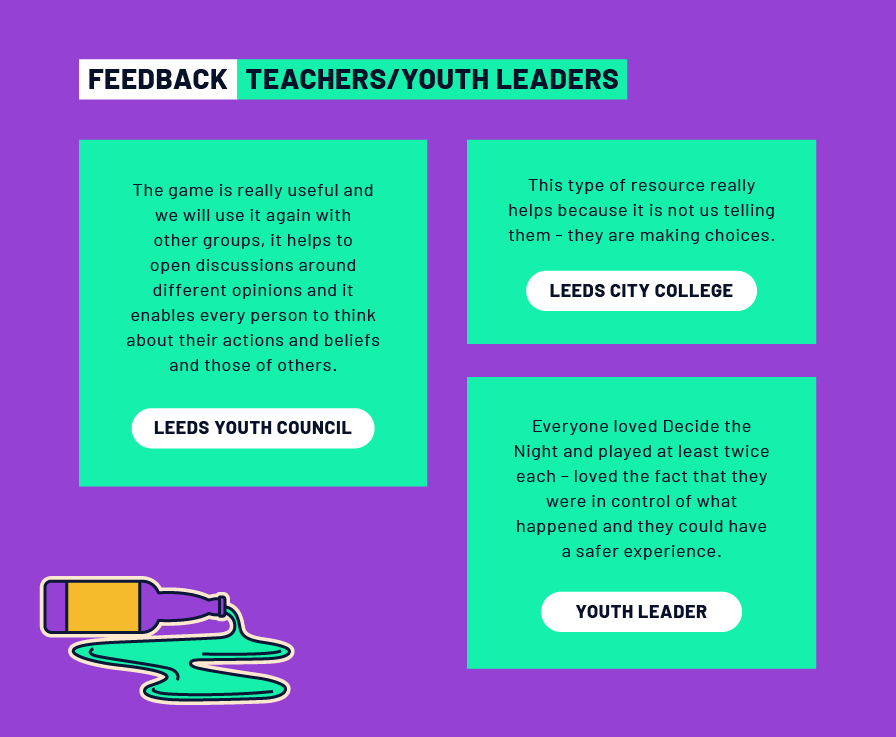 FEEDBACK TEACHERS/YOUTH LEADERS

The game is really useful and we will use it again with other groups, it helps to open discussions around different opinions and it enables every person to think about their actions and beliefs and those of others.

LEEDS YOUTH COUNCIL

This type of resource really helps because it is not us telling them - they are making choices.

LEEDS CITY COLLEGE

Everyone loved Decide the Night and played at least twice each – loved the fact that they were in control of what happened and they could have a safer experience.

YOUTH LEADER