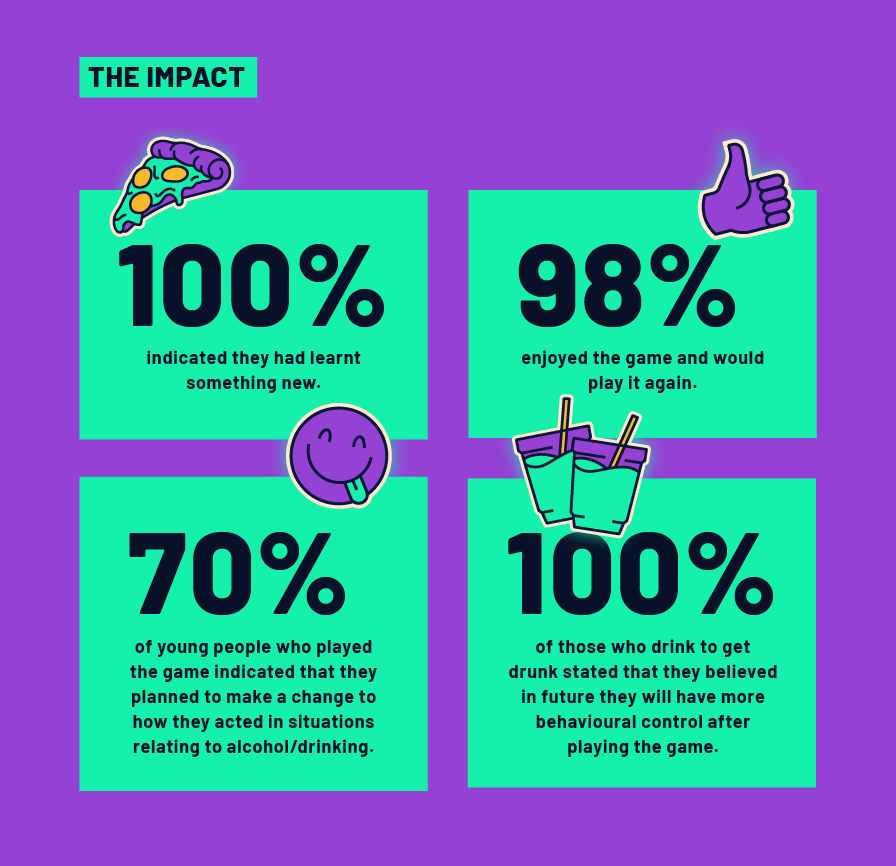 THE IMPACT

100%

indicated they had learnt something new.

98%

enjoyed the game and would play it again.

70%

of young people who played the game indicated that they planned to make a change to how they acted in situations relating to alcohol/drinking.

100%

of those who drink to get drunk stated that they believed in future they will have more behavioural control after playing the game.