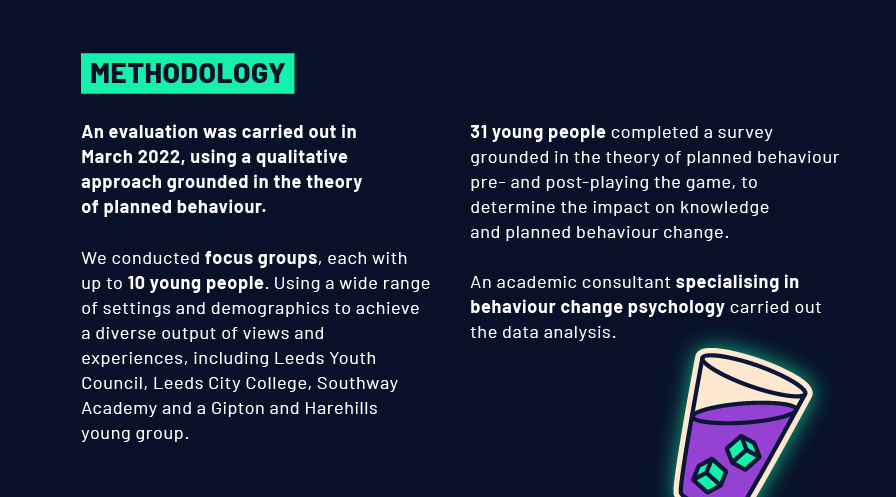 METHODOLOGY

An evaluation was carried out in March 2022, using a qualitative approach grounded in the theory of planned behaviour.

We conducted focus groups, each with up to 10 young people. Using a wide range of settings and demographics to achieve a diverse output of views and experiences, including Leeds Youth Council, Leeds City College, Southway Academy and a Gipton and Harehills young group.

31 young people completed a survey grounded in the theory of planned behaviour pre- and post-playing the game, to determine the impact on knowledge and planned behaviour change.

An academic consultant specialising in behaviour change psychology carried out the data analysis.