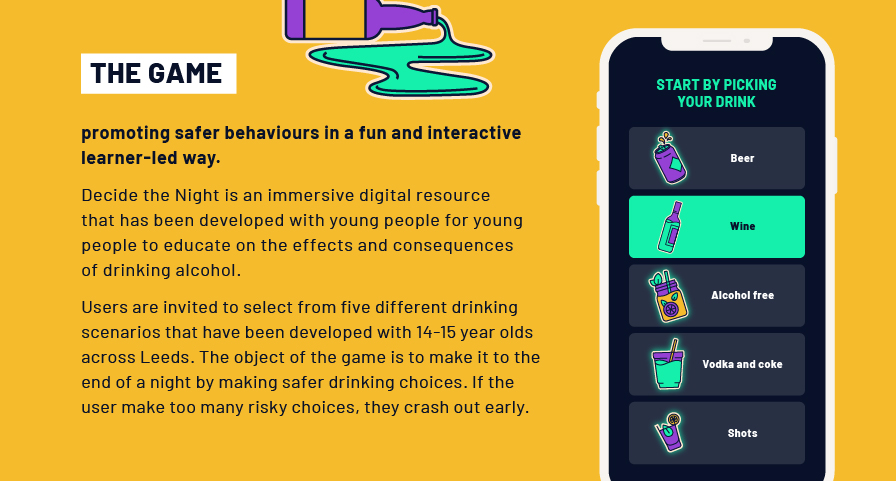 THE GAME

promoting safer behaviours in a fun and interactive learner-led way.

Decide the Night is an immersive digital resource that has been developed with young people for young people to educate on the effects and consequences of drinking alcohol.

Users are invited to select from five different drinking scenarios that have been developed with 14-15 year olds across Leeds. The object of the game is to make it to the end of a night by making safer drinking choices. If the user make too many risky choices, they crash out early.

START BY PICKING YOUR DRINK

Beer

Wine

Alcohol free

Vodka and coke

Shots