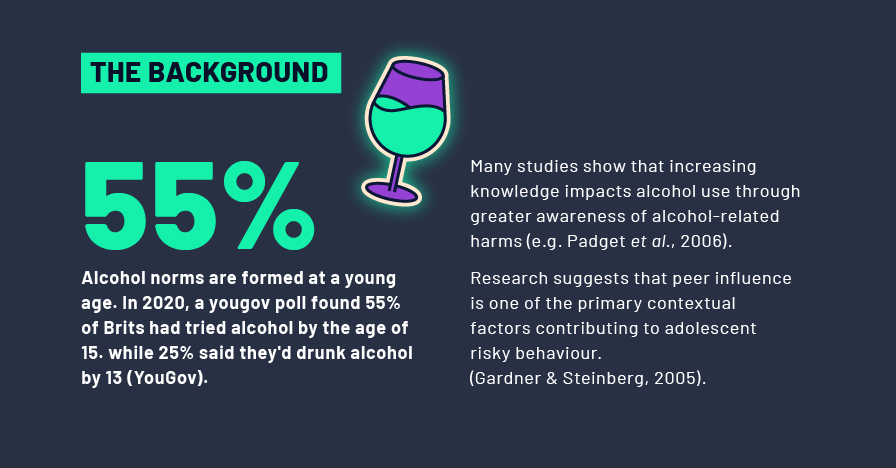 THE BACKGROUND

55%

Alcohol norms are formed at a young age. In 2020, a yougov poll found 55% of Brits had tried alcohol by the age of 15. while 25% said they'd drunk alcohol by 13 (YouGov).

Many studies show that increasing knowledge impacts alcohol use through greater awareness of alcohol-related harms (e.g. Padget et al., 2006).

Research suggests that peer influence is one of the primary contextual factors contributing to adolescent risky behaviour.
(Gardner & Steinberg, 2005).